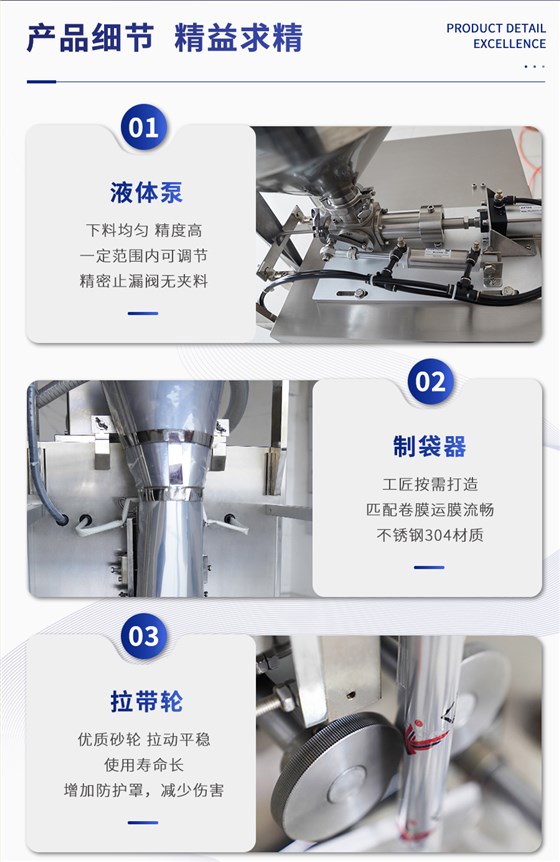 产品细节 精益求精

PRODUCT DETAIL
EXCELLENCE

01

液体泵

下料均匀 精度高
一定范围内可调节
精密止漏阀无夹料

02

制袋器

工匠按需打造
匹配卷膜运膜流畅
不锈钢304材质

03

拉带轮

优质砂轮 拉动平稳
使用寿命长
增加防护罩，减少伤害